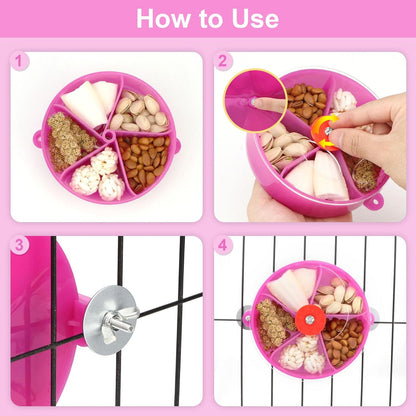 How to Use

1

2

3

4