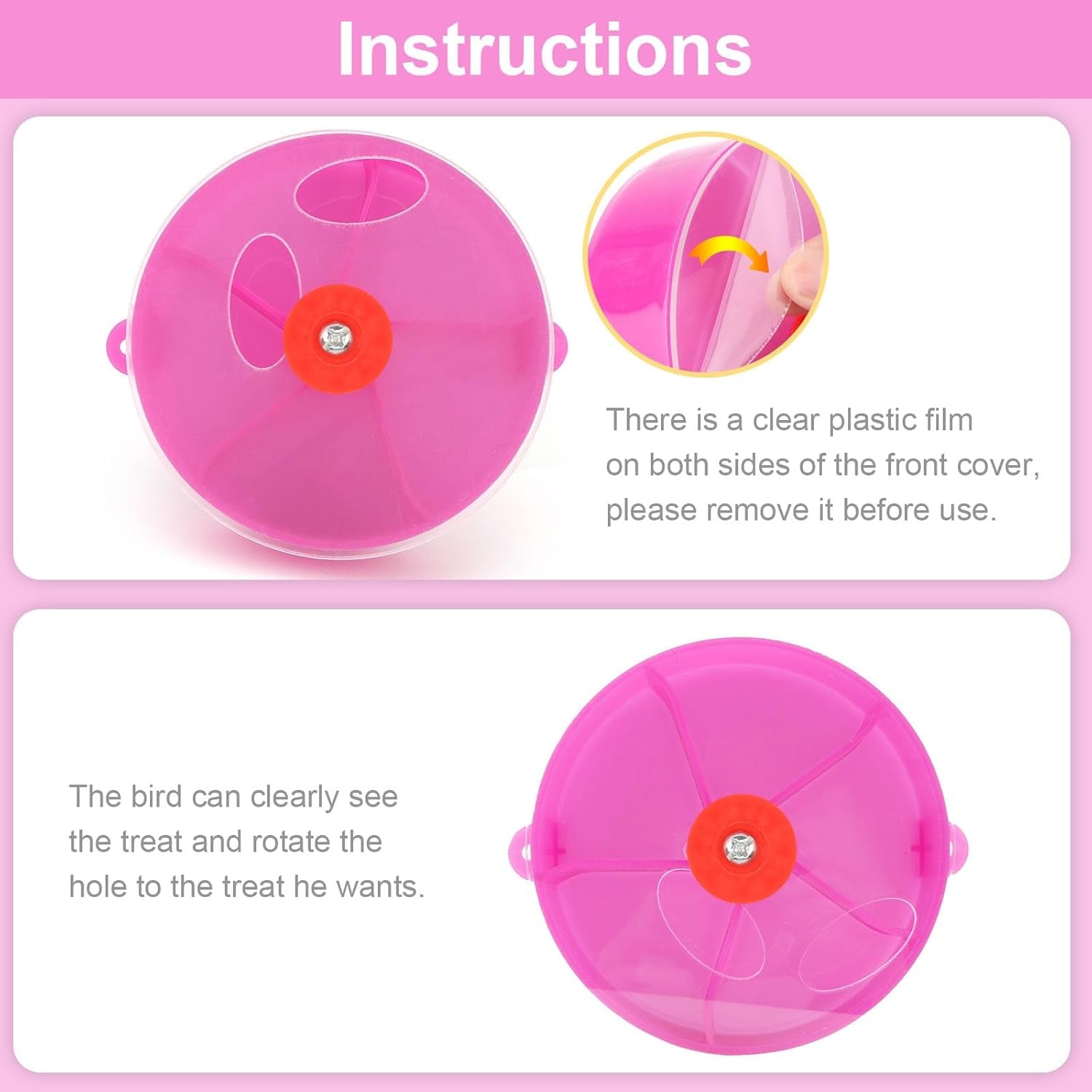 Instructions

There is a clear plastic film on both sides of the front cover, please remove it before use.

The bird can clearly see the treat and rotate the hole to the treat he wants.