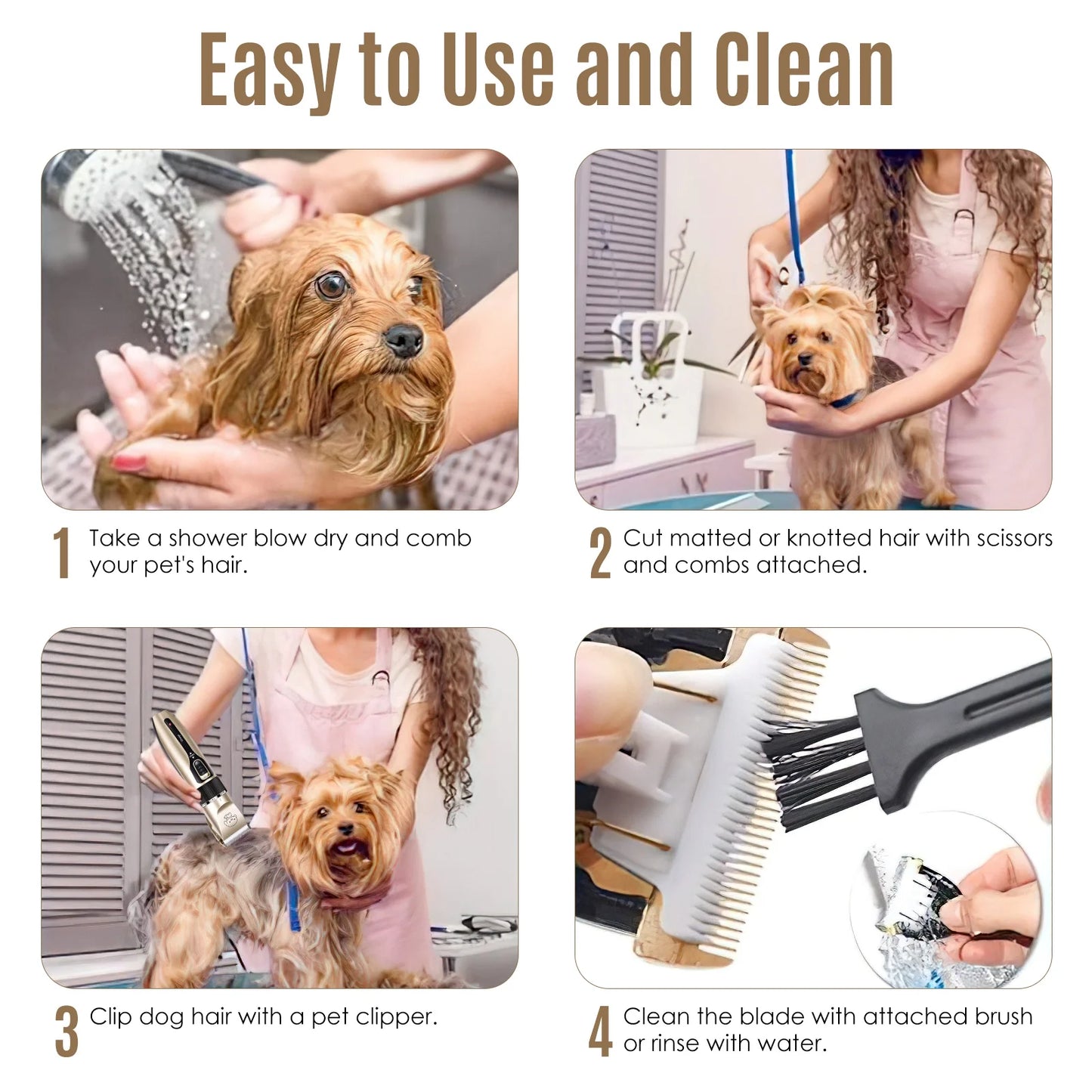 Easy to Use and Clean

1 Take a shower blow dry and comb your pet's hair.

2 Cut matted or knotted hair with scissors and combs attached.

3 Clip dog hair with a pet clipper.

4 Clean the blade with attached brush or rinse with water.